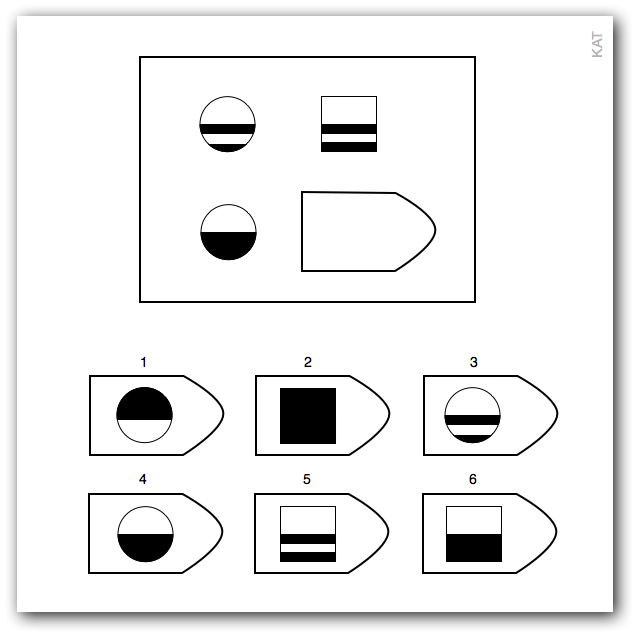 KAT

1
2
3
4
5
6